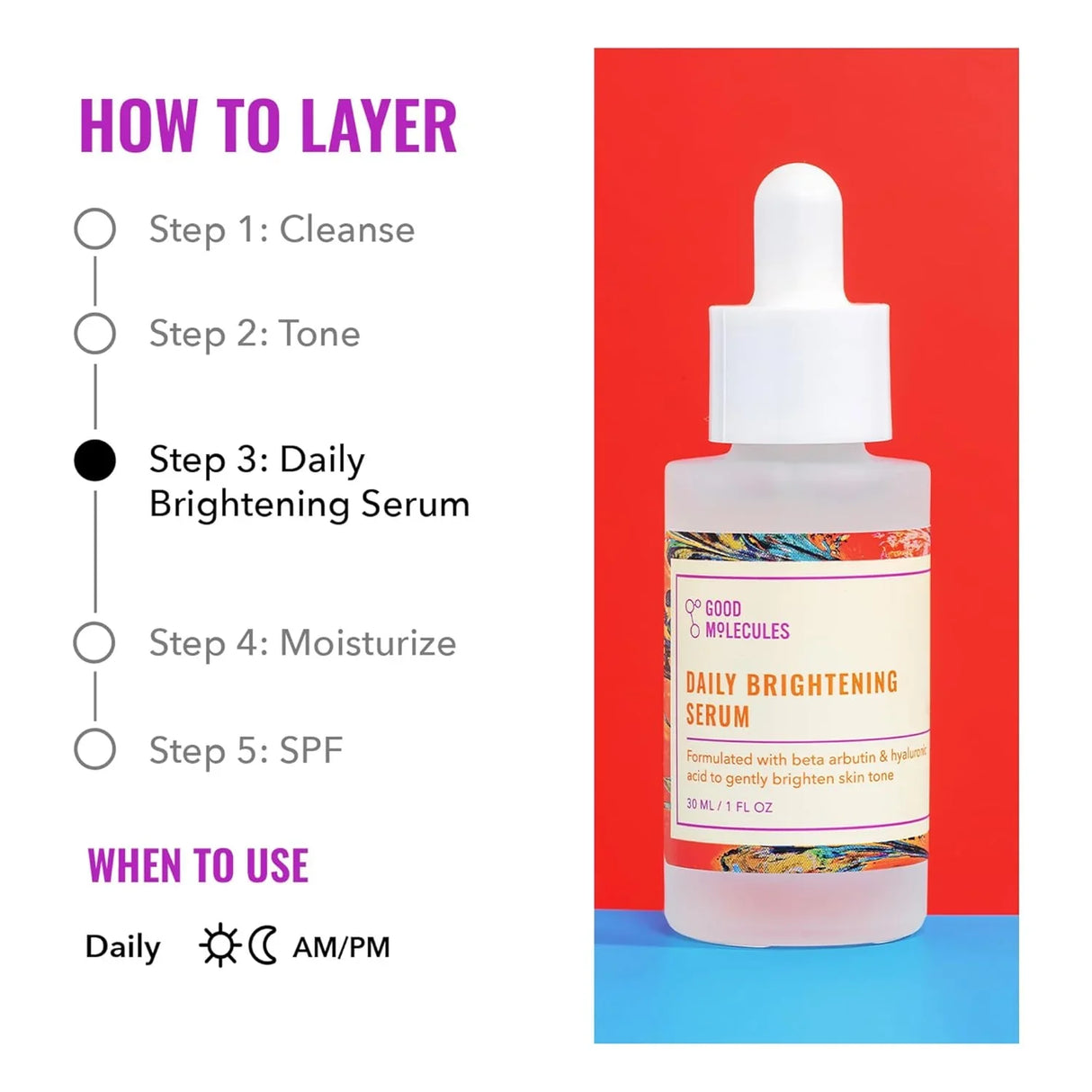 HOW TO LAYER

Step 1: Cleanse

Step 2: Tone

Step 3: Daily Brightening Serum

Step 4: Moisturize

Step 5: SPF

WHEN TO USE

Daily AM/PM

GOOD MOLECULES

DAILY BRIGHTENING SERUM

Formulated with beta arbutin & hyaluronic acid to gently brighten skin tone

30 ML / 1 FL OZ