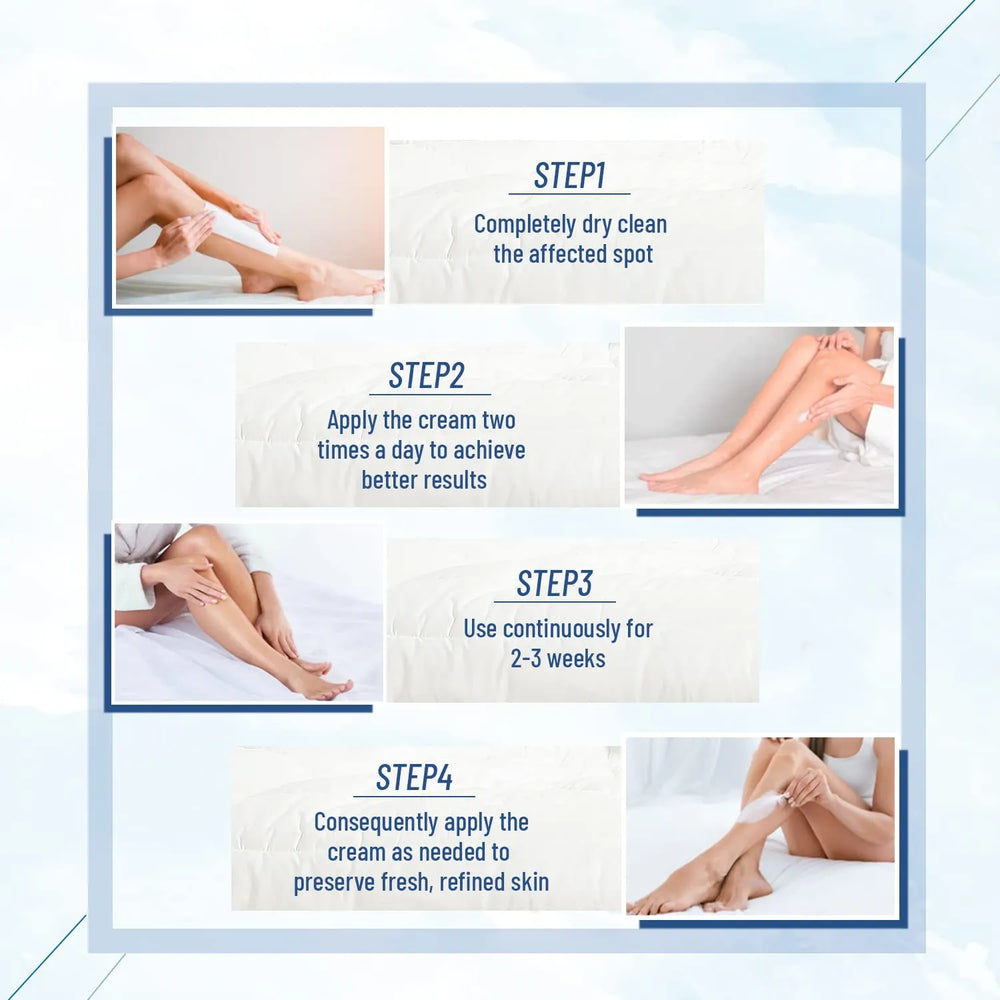 STEP1

Completely dry clean the affected spot

STEP2

Apply the cream two times a day to achieve better results

STEP3

Use continuously for 2-3 weeks

STEP4

Consequently apply the cream as needed to preserve fresh, refined skin