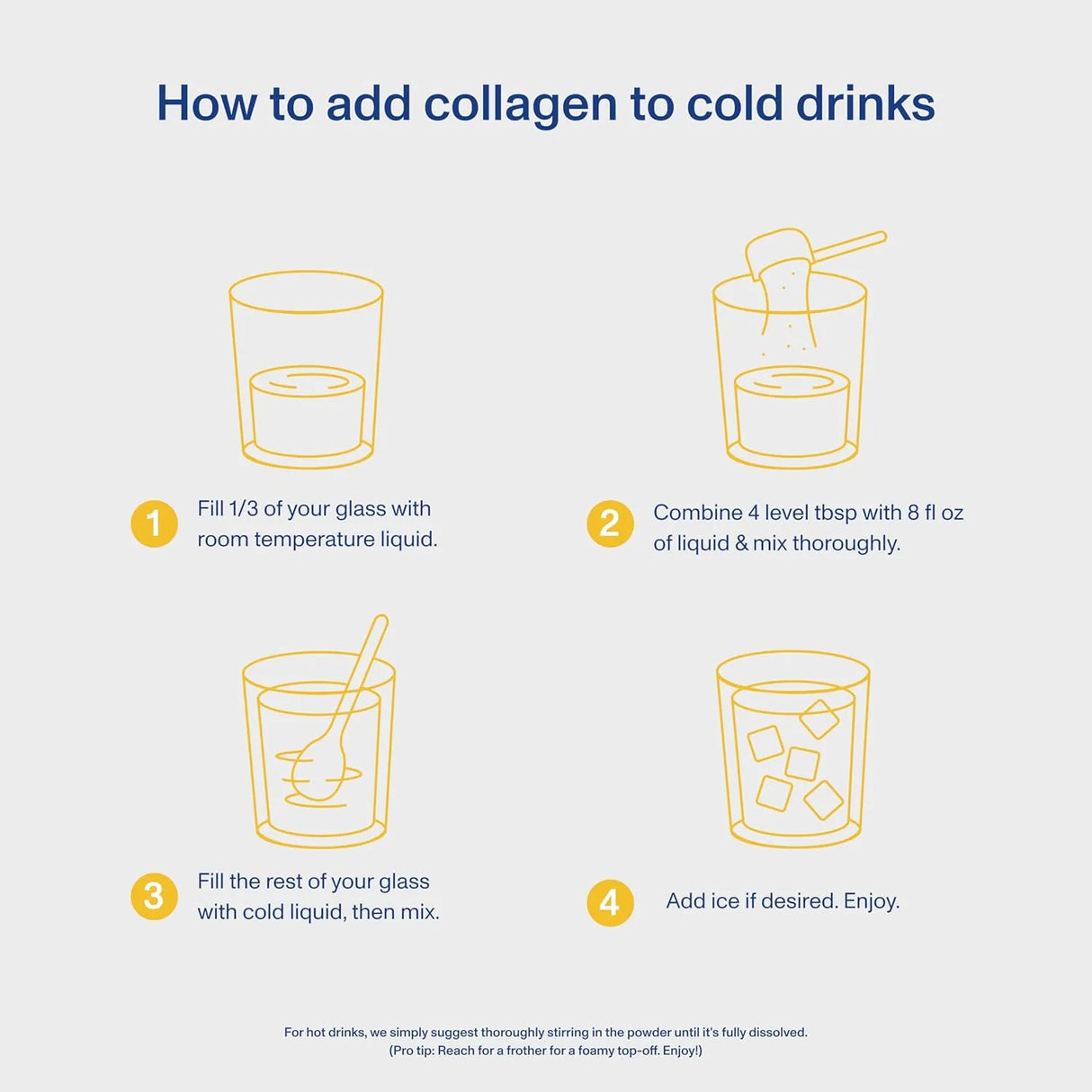 How to add collagen to cold drinks

1 Fill 1/3 of your glass with room temperature liquid.

2 Combine 4 level tbsp with 8 fl oz of liquid & mix thoroughly.

3 Fill the rest of your glass with cold liquid, then mix.

4 Add ice if desired. Enjoy.

For hot drinks, we simply suggest thoroughly stirring in the powder until it's fully dissolved.
(Pro tip: Reach for a frother for a foamy top-off. Enjoy!)