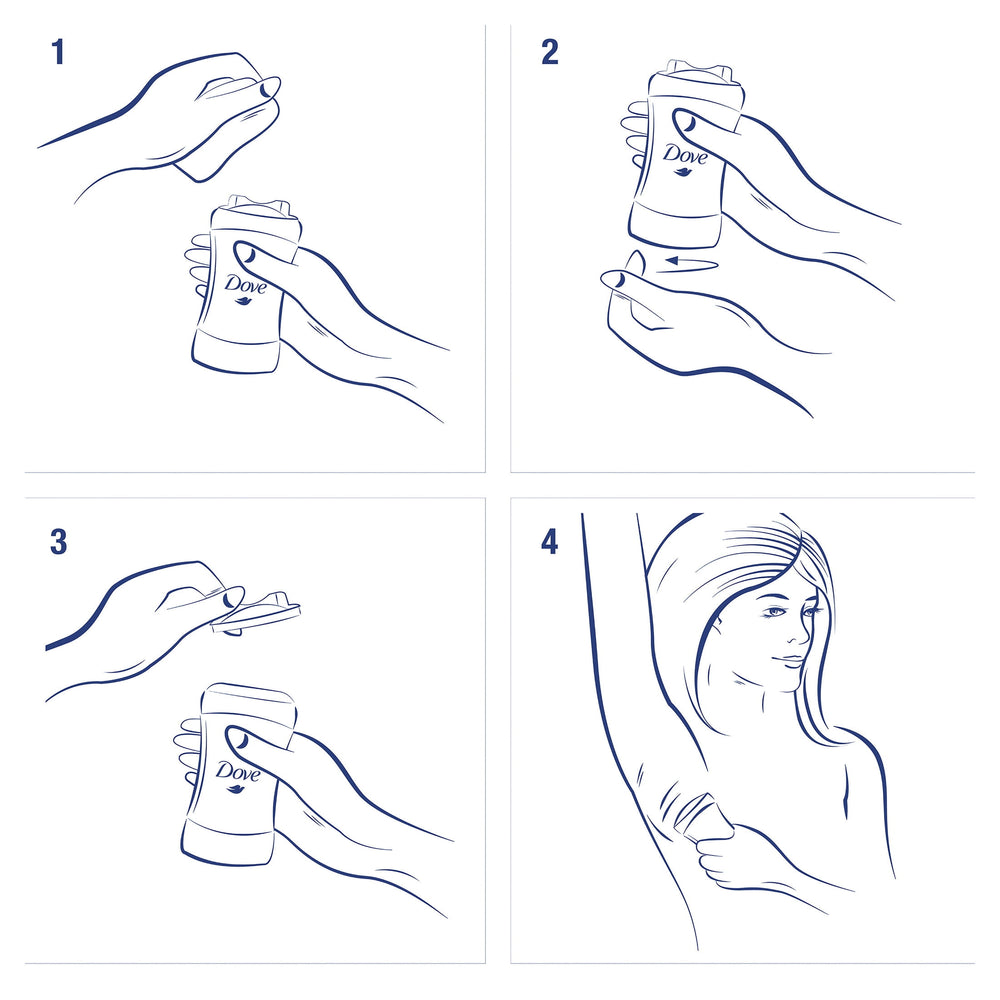 1

Dove

2

Dove

3

Dove

4