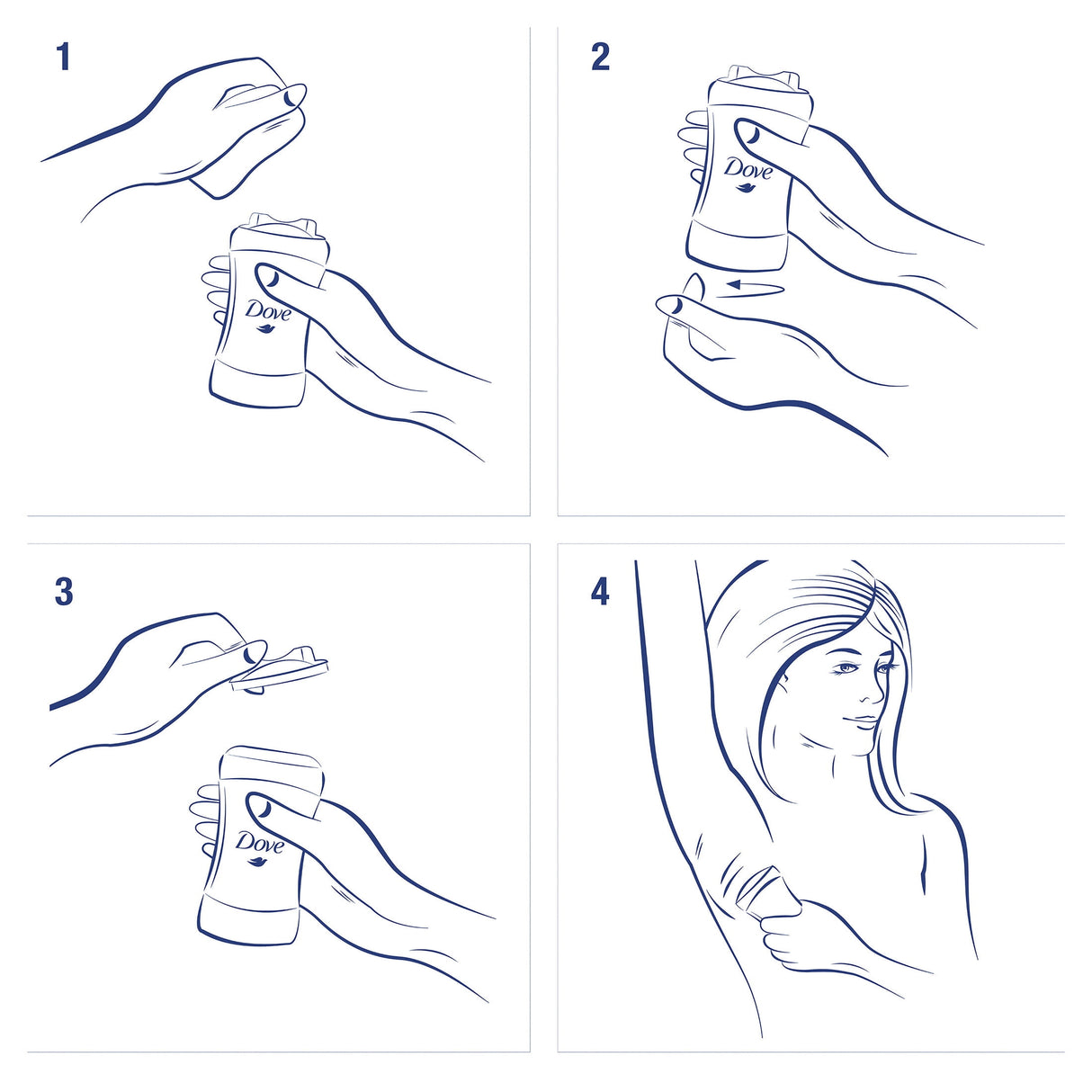 1

Dove

2

Dove

3

Dove

4