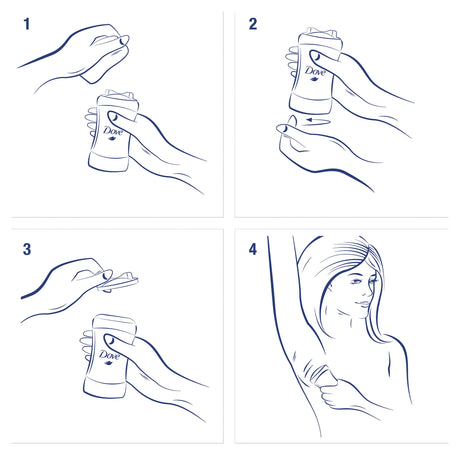 1

Dove

2

Dove

3

Dove

4