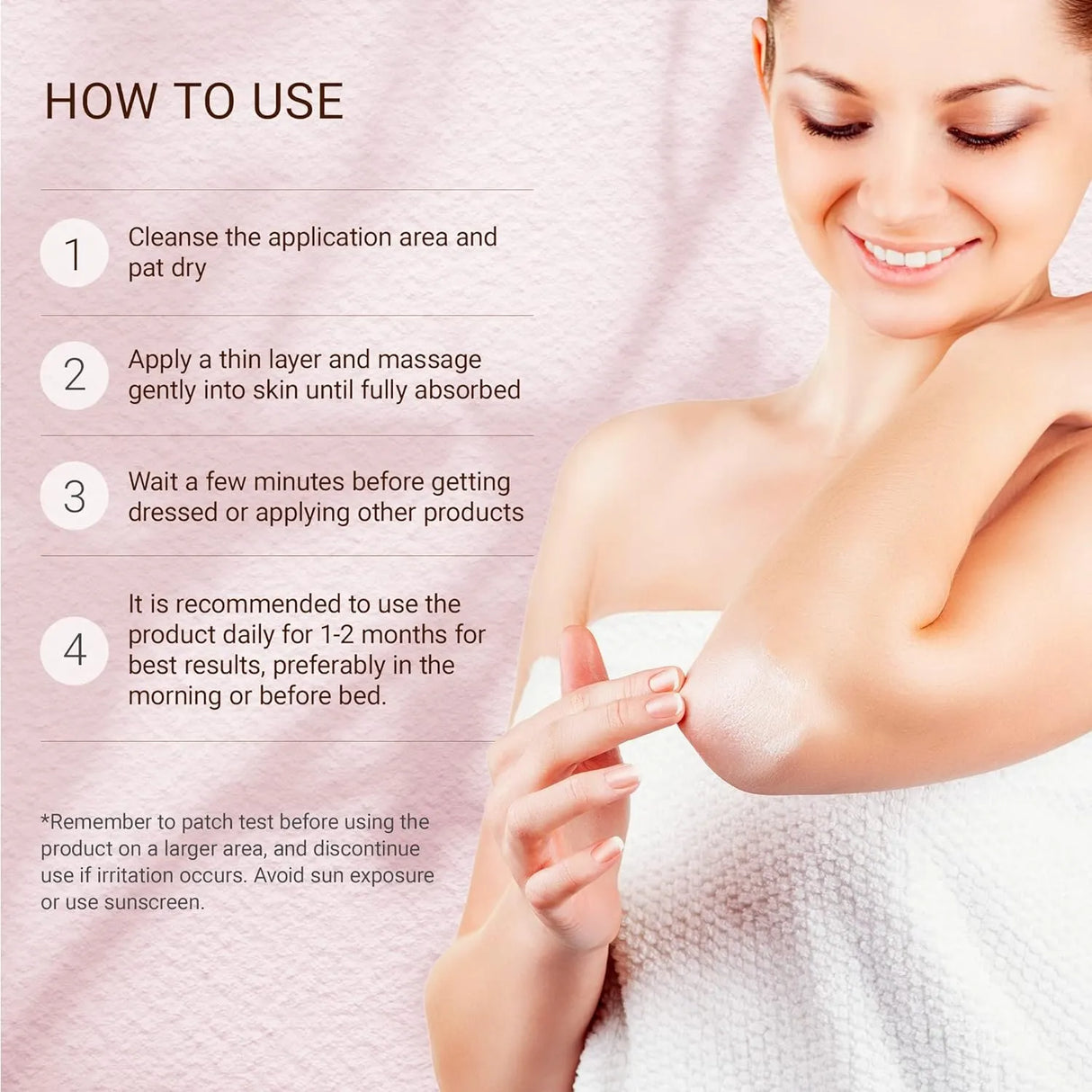 HOW TO USE

1 Cleanse the application area and pat dry

2 Apply a thin layer and massage gently into skin until fully absorbed

3 Wait a few minutes before getting dressed or applying other products

4 It is recommended to use the product daily for 1-2 months for best results, preferably in the morning or before bed.

*Remember to patch test before using the product on a larger area, and discontinue use if irritation occurs. Avoid sun exposure or use sunscreen.