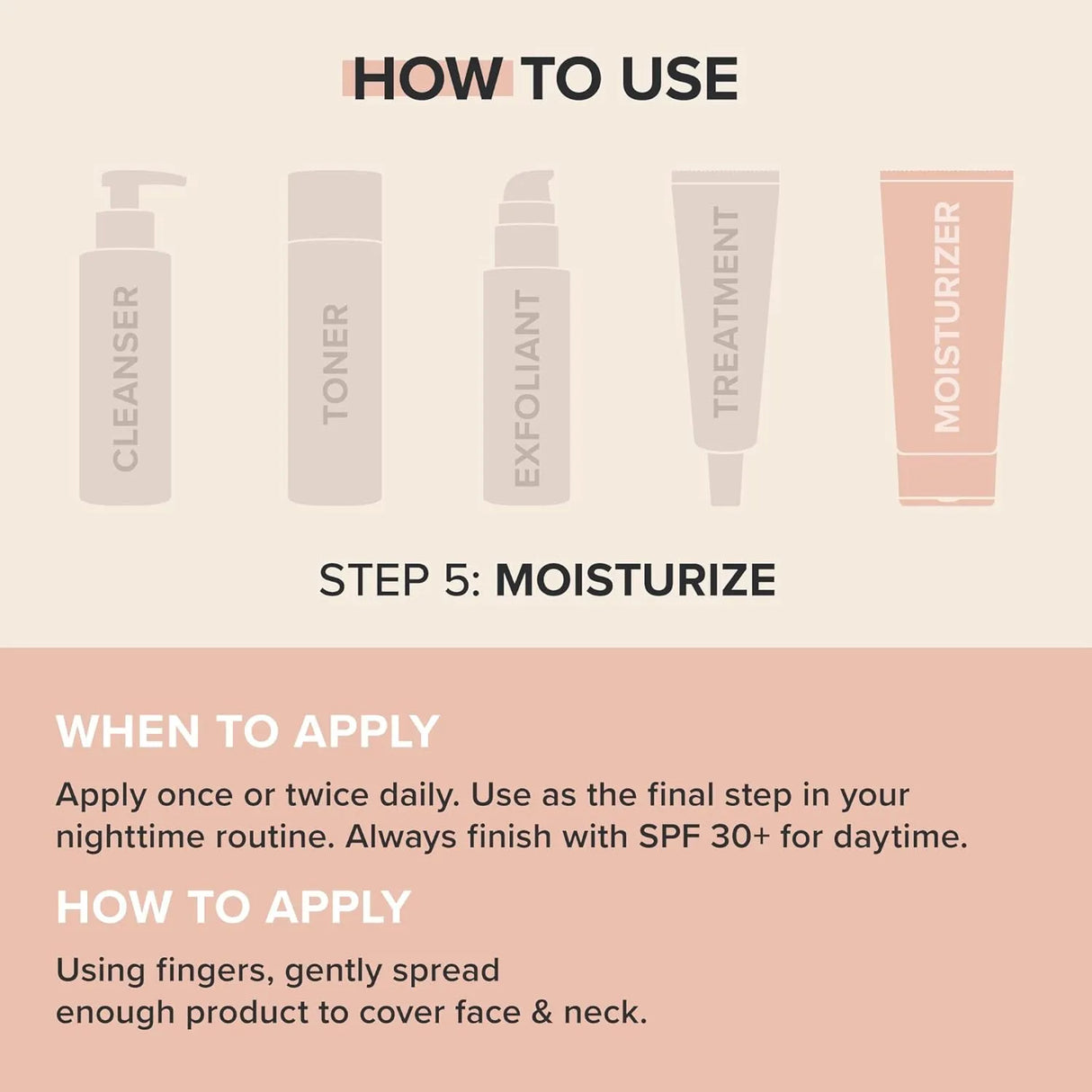 HOW TO USE

CLEANSER

TONER

EXFOLIANT

TREATMENT

MOISTURIZER

STEP 5: MOISTURIZE

WHEN TO APPLY

Apply once or twice daily. Use as the final step in your nighttime routine. Always finish with SPF 30+ for daytime.

HOW TO APPLY

Using fingers, gently spread enough product to cover face & neck.