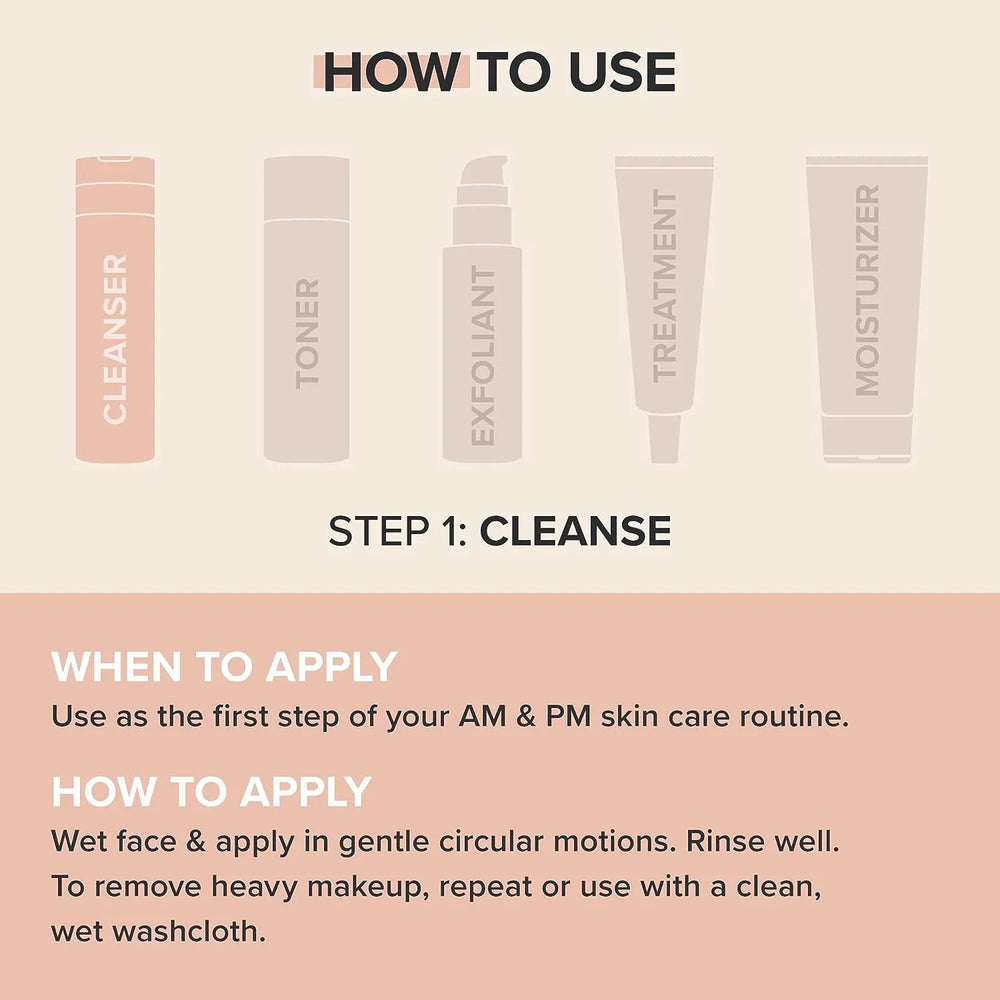 HOW TO USE

CLEANSER

TONER

EXFOLIANT

TREATMENT

MOISTURIZER

STEP 1: CLEANSE

WHEN TO APPLY
Use as the first step of your AM & PM skin care routine.

HOW TO APPLY
Wet face & apply in gentle circular motions. Rinse well. To remove heavy makeup, repeat or use with a clean, wet washcloth.