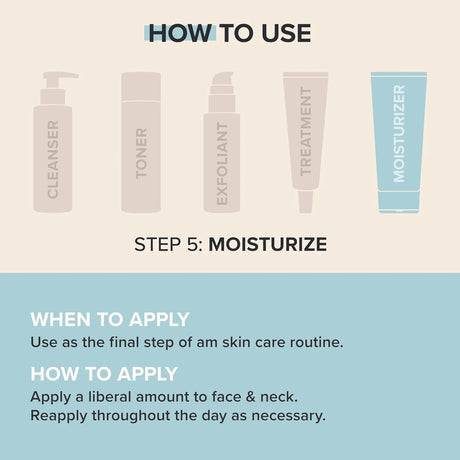 HOW TO USE

CLEANSER

TONER

EXFOLIANT

TREATMENT

MOISTURIZER

STEP 5: MOISTURIZE

WHEN TO APPLY
Use as the final step of am skin care routine.

HOW TO APPLY
Apply a liberal amount to face & neck.
Reapply throughout the day as necessary.