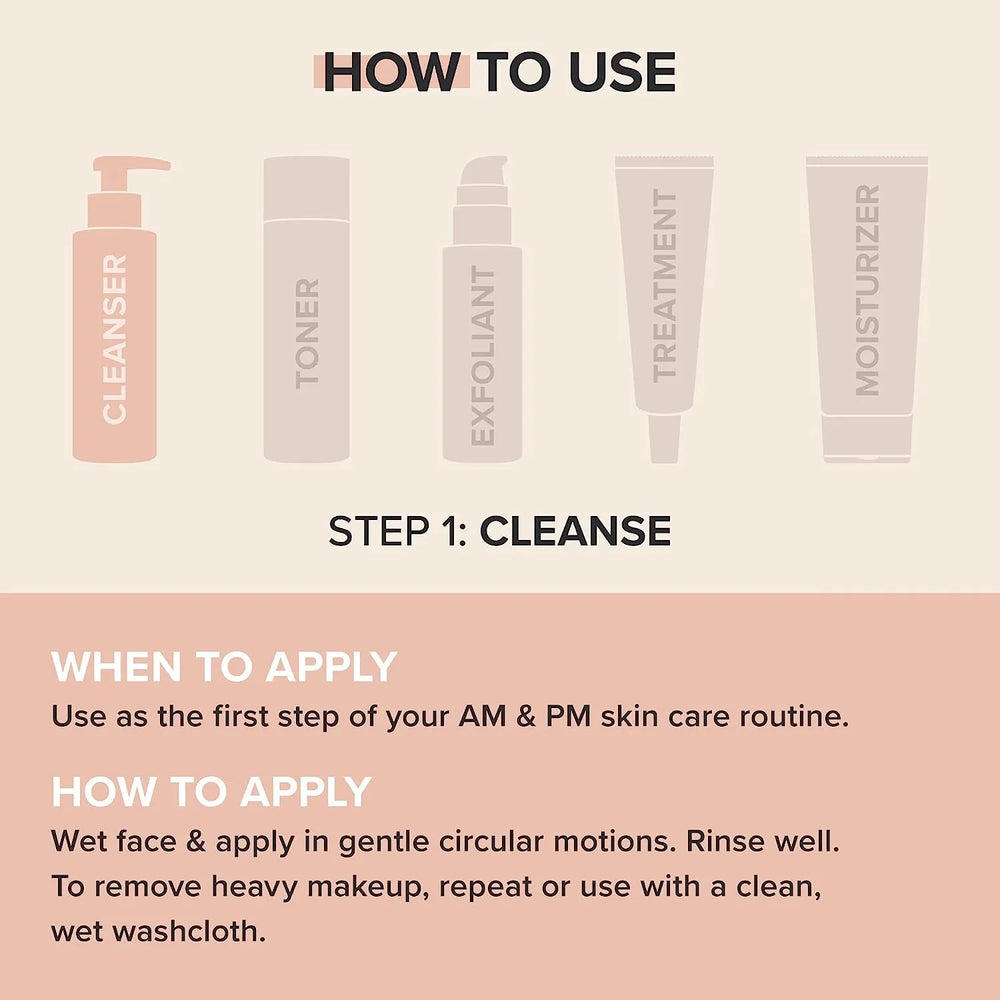 HOW TO USE

CLEANSER

TONER

EXFOLIANT

TREATMENT

MOISTURIZER

STEP 1: CLEANSE

WHEN TO APPLY
Use as the first step of your AM & PM skin care routine.

HOW TO APPLY
Wet face & apply in gentle circular motions. Rinse well. To remove heavy makeup, repeat or use with a clean, wet washcloth.