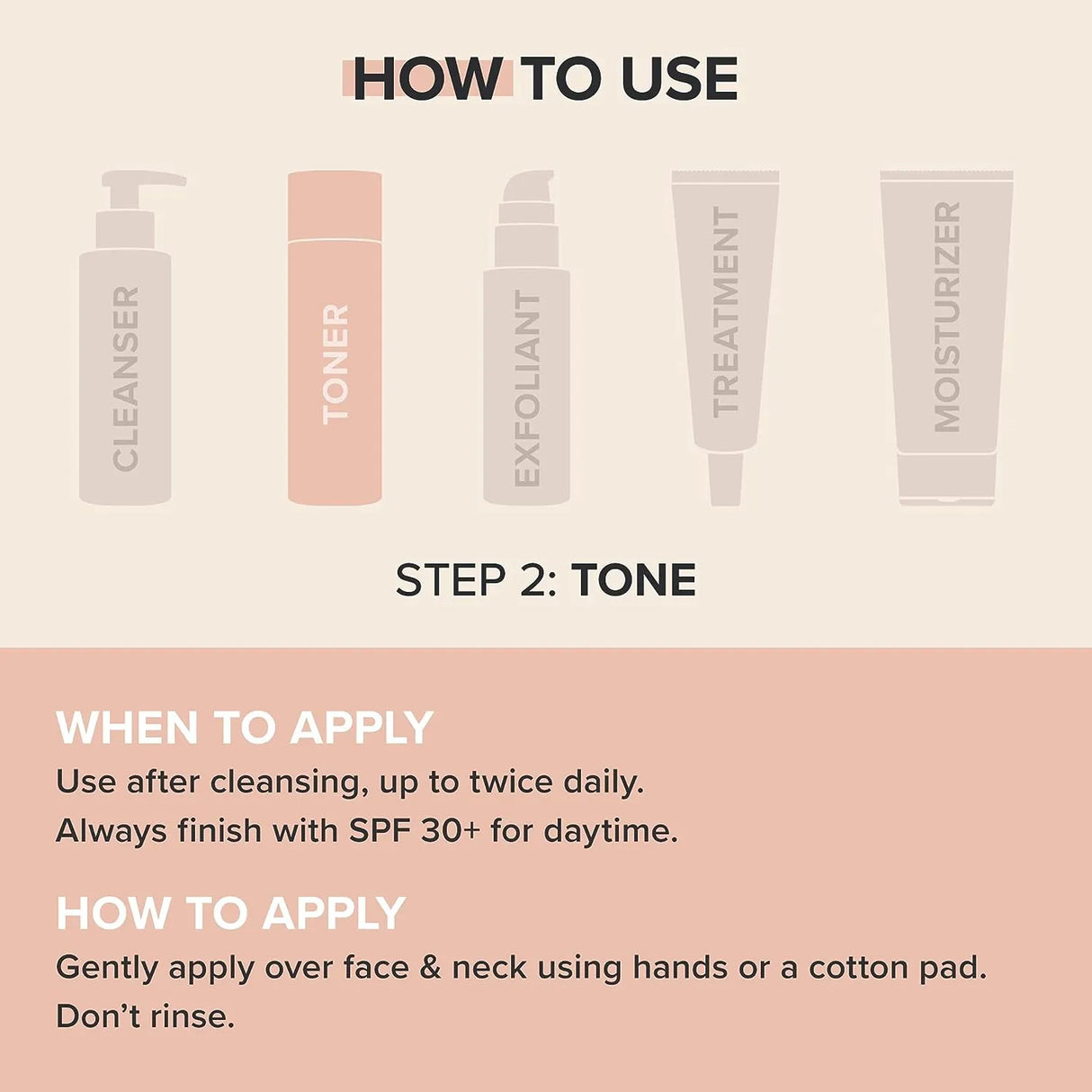 HOW TO USE

CLEANSER

TONER

EXFOLIANT

TREATMENT

MOISTURIZER

STEP 2: TONE

WHEN TO APPLY
Use after cleansing, up to twice daily.
Always finish with SPF 30+ for daytime.

HOW TO APPLY
Gently apply over face & neck using hands or a cotton pad.
Don't rinse.