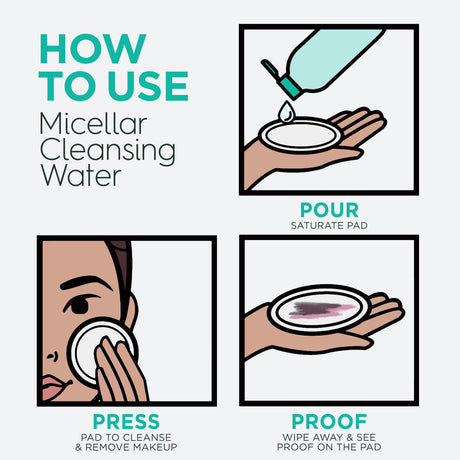 HOW TO USE
Micellar Cleansing Water

POUR
SATURATE PAD

PRESS
PAD TO CLEANSE & REMOVE MAKEUP

PROOF
WIPE AWAY & SEE PROOF ON THE PAD