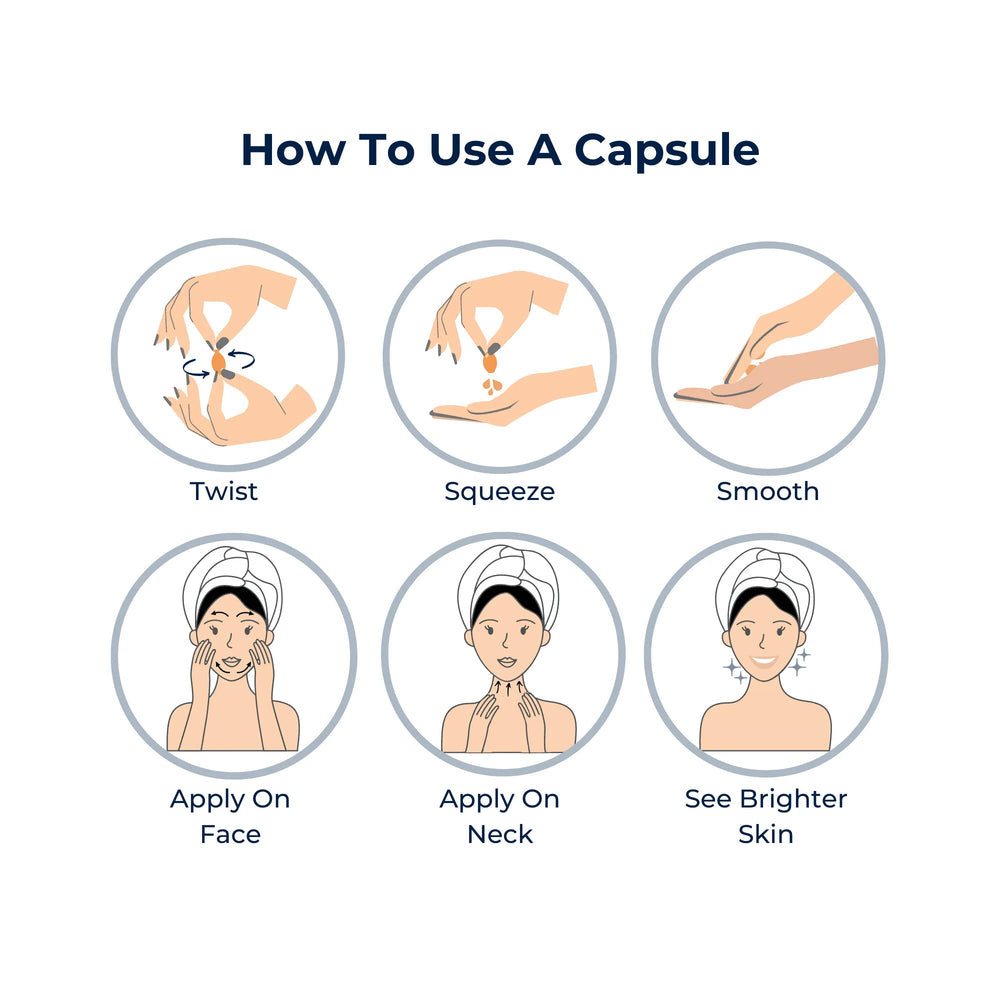 How To Use A Capsule

Twist

Squeeze

Smooth

Apply On Face

Apply On Neck

See Brighter Skin