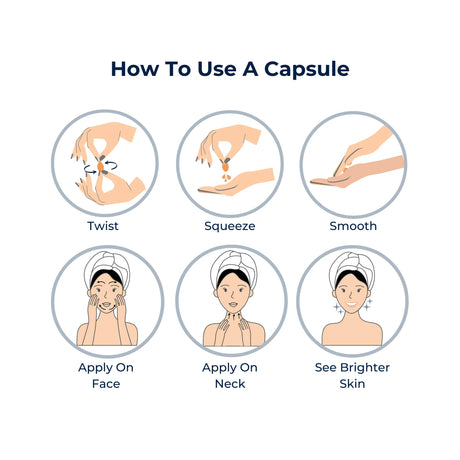 How To Use A Capsule

Twist

Squeeze

Smooth

Apply On Face

Apply On Neck

See Brighter Skin